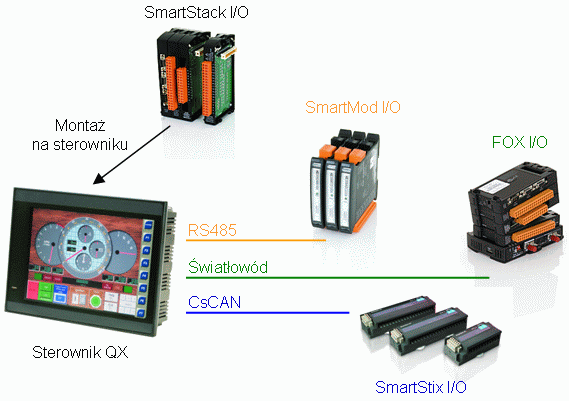 SmartStack I/O

Montaż na sterowniku

SmartMod I/O

FOX I/O

RS485

Światłowód

CsCAN

Sterownik QX

SmartStix I/O